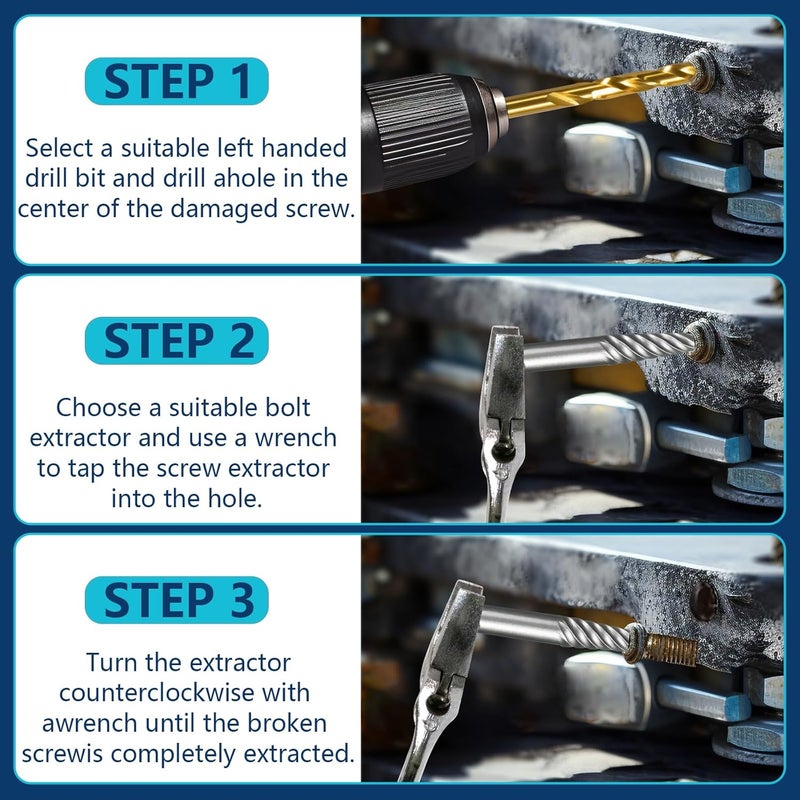 STEP 1

Select a suitable left handed drill bit and drill ahole in the center of the damaged screw.

STEP 2

Choose a suitable bolt extractor and use a wrench to tap the screw extractor into the hole.

STEP 3

Turn the extractor counterclockwise with awrench until the broken screwis completely extracted.